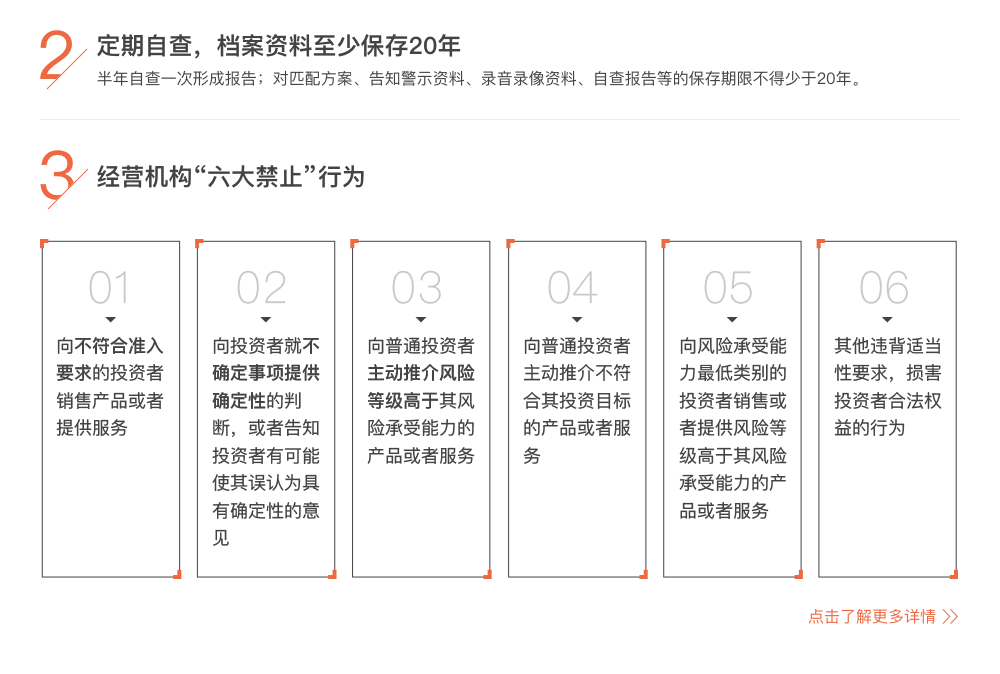 2 定期自查，档案资料至少保存20年

半年自查一次形成报告；对匹配方案、告知警示资料、录音录像资料、自查报告等的保存期限不得少于20年。

3 经营机构“六大禁止”行为

01

向不符合准入要求的投资者销售产品或者提供服务

02

向投资者就不确定事项提供确定性的判断，或者告知投资者有可能使其误认为具有确定性的意见

03

向普通投资者主动推介风险等级高于其风险承受能力的产品或者服务

04

向普通投资者主动推介不符合其投资目标的产品或者服务

05

向风险承受能力最低类别的投资者销售或者提供风险等级高于其风险承受能力的产品或者服务

06

其他违背适当性要求，损害投资者合法权益的行为

点击了解更多详情 >>